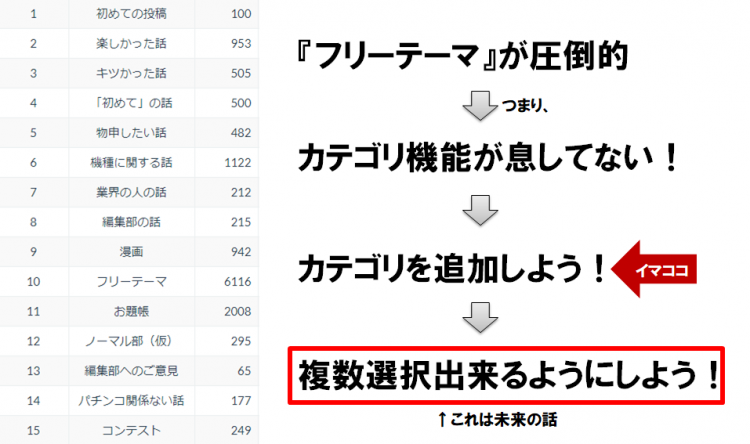 | 1 | 初めての投稿 | 100 |
|---|---|---|
| 2 | 楽しかった話 | 953 |
| 3 | キツかった話 | 505 |
| 4 | 「初めて」の話 | 500 |
| 5 | 物申したい話 | 482 |
| 6 | 機種に関する話 | 1122 |
| 7 | 業界の人の話 | 212 |
| 8 | 編集部の話 | 215 |
| 9 | 漫画 | 942 |
| 10 | フリーテーマ | 6116 |
| 11 | お題帳 | 2008 |
| 12 | ノーマル部（仮） | 295 |
| 13 | 編集部へのご意見 | 65 |
| 14 | パチンコ関係ない話 | 177 |
| 15 | コンテスト | 249 |

『フリーテーマ』が圧倒的

つまり、

カテゴリ機能が息してない！

カテゴリを追加しよう！

イマココ

複数選択出来るようにしよう！

↑これは未来の話