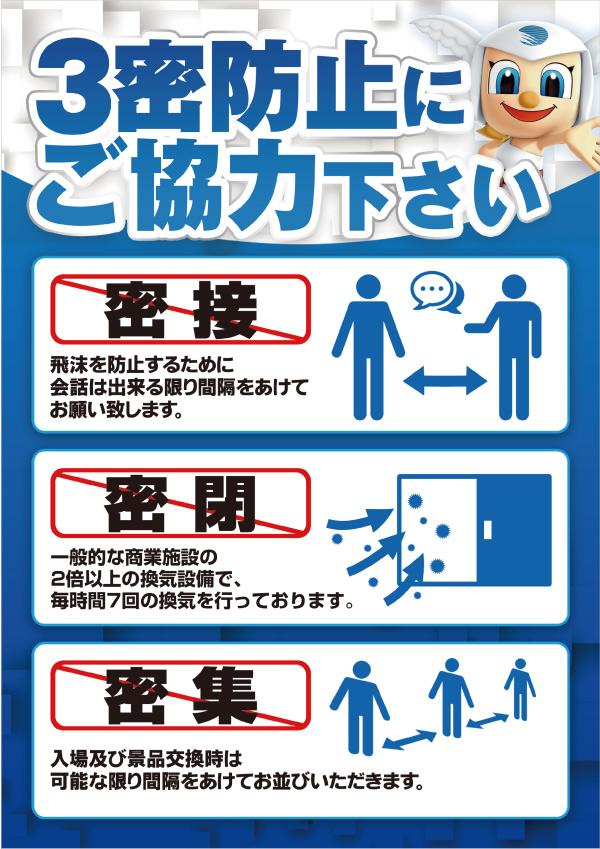 3密防止に
ご協力下さい

密接

飛沫を防止するために
会話は出来る限り間隔をあけて
お願い致します。

密閉

一般的な商業施設の
2倍以上の換気設備で、
毎時間7回の換気を行っております。

密集

入場及び景品交換時は
可能な限り間隔をあけてお並びいただきます。