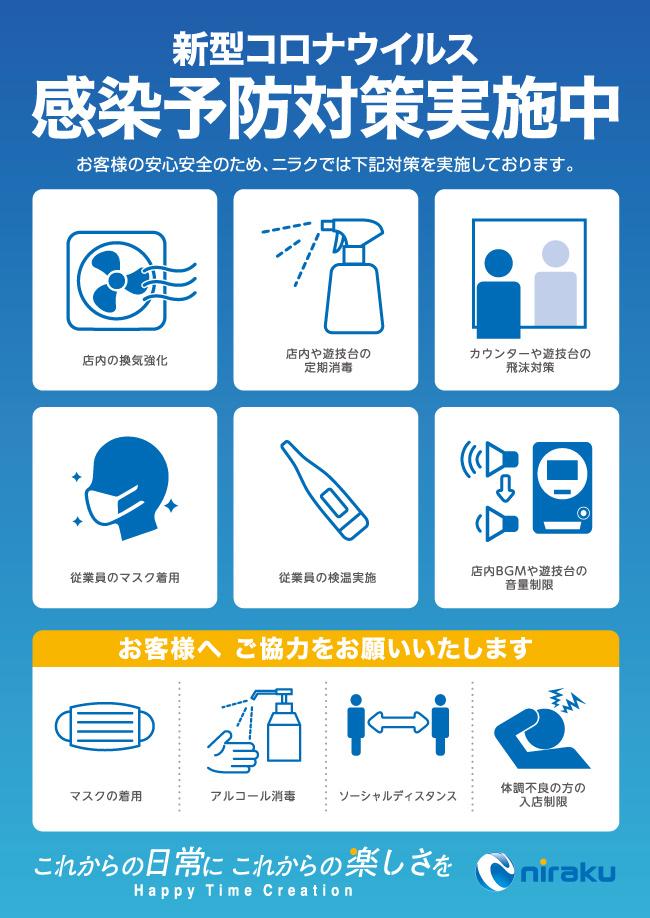 新型コロナウイルス
感染予防対策実施中

お客様の安心安全のため、ニラクでは下記対策を実施しております。

店内の換気強化

店内や遊技台の定期消毒

カウンターや遊技台の飛沫対策

従業員のマスク着用

従業員の検温実施

店内BGMや遊技台の音量制限

お客様へ ご協力をお願いいたします

マスクの着用

アルコール消毒

ソーシャルディスタンス

体調不良の方の入店制限

これからの日常に これからの楽しさを
Happy Time Creation

niraku